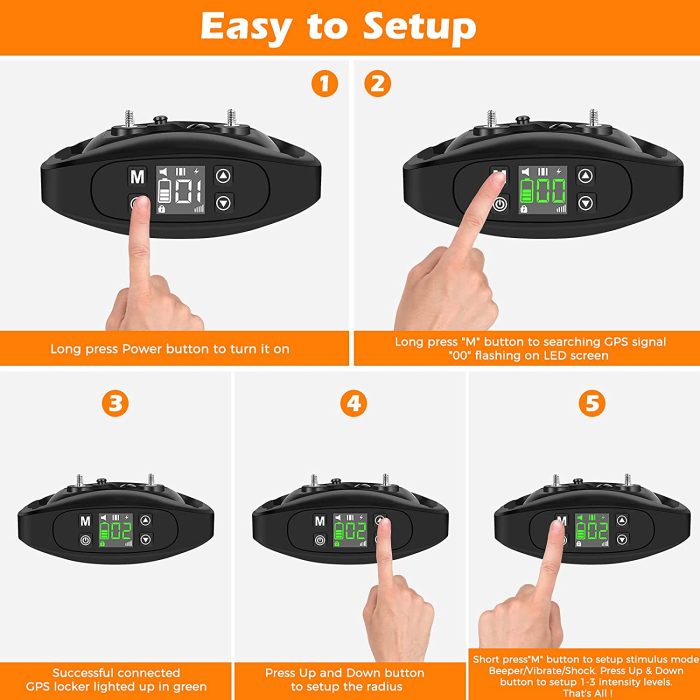 Easy to Setup

1

M
01

Long press Power button to turn it on

2

00

Long press "M" button to searching GPS signal "00" flashing on LED screen

3

M
02

Successful connected GPS locker lighted up in green

4

M
02

Press Up and Down button to setup the radius

5

02

Short press"M" button to setup stimulus mode Beeper/Vibrate/Shock. Press Up & Down button to setup 1-3 intensity levels. That's All !